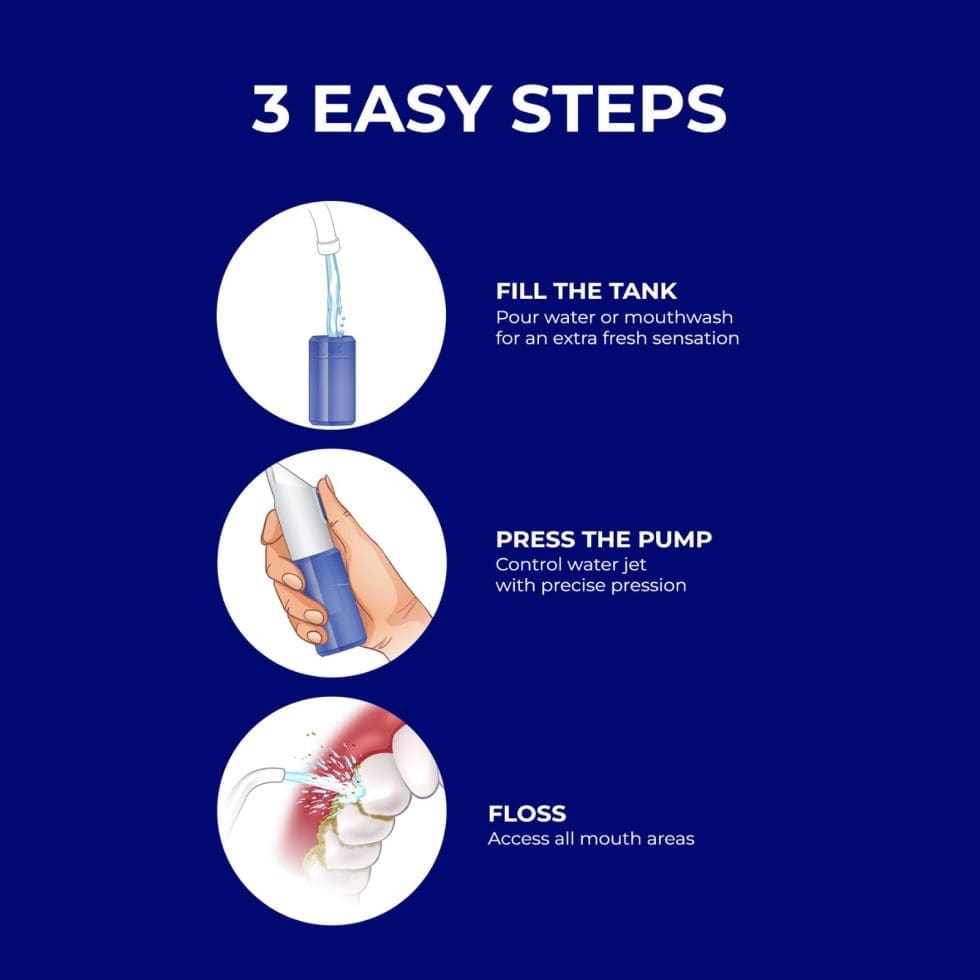 3 EASY STEPS

FILL THE TANK
Pour water or mouthwash for an extra fresh sensation

PRESS THE PUMP
Control water jet with precise pression

FLOSS
Access all mouth areas